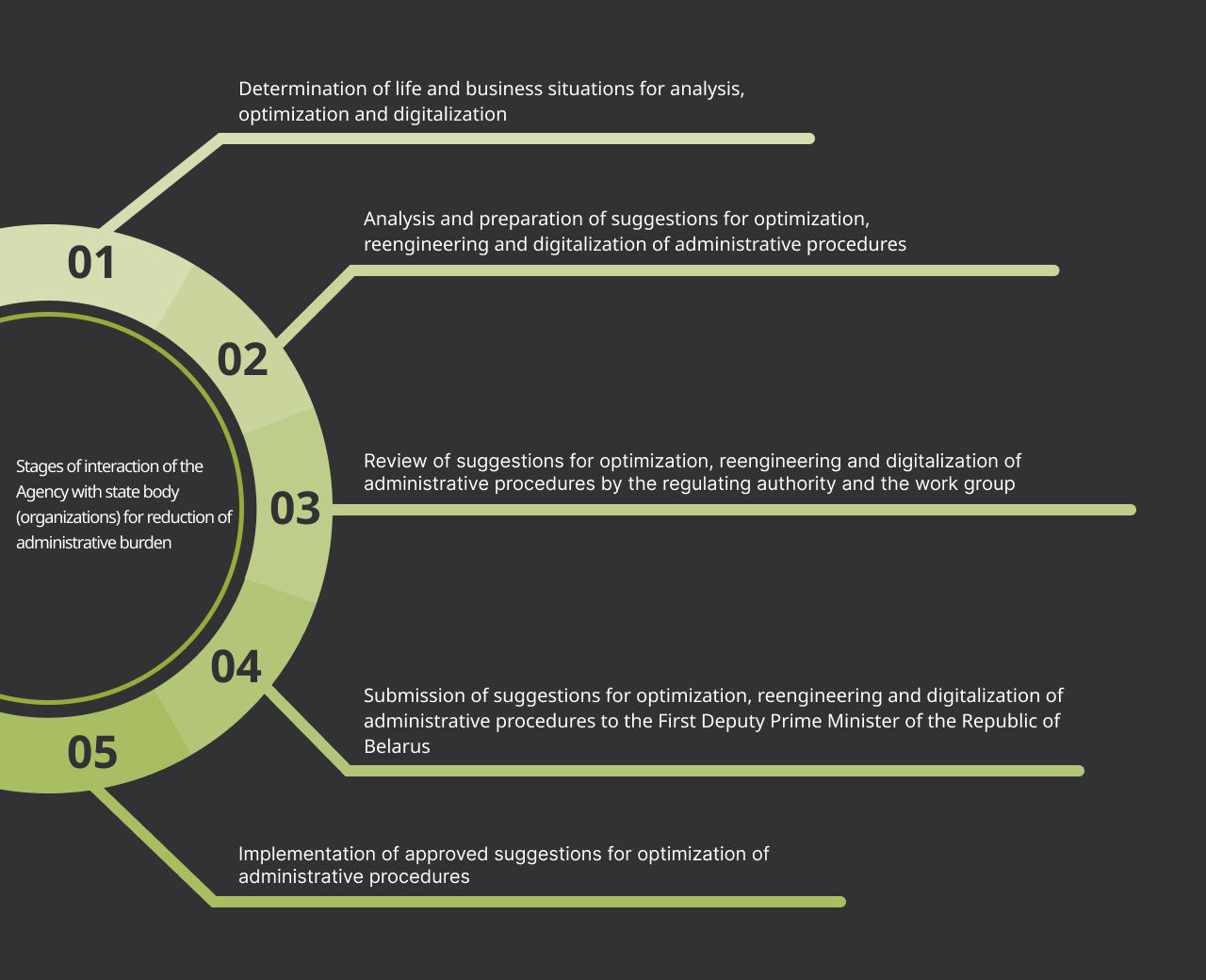 Stages of interaction of the Agency with state body (organizations) for reduction of administrative burden

01

Determination of life and business situations for analysis, optimization and digitalization

02

Analysis and preparation of suggestions for optimization, reengineering and digitalization of administrative procedures

03

Review of suggestions for optimization, reengineering and digitalization of administrative procedures by the regulating authority and the work group

04

Submission of suggestions for optimization, reengineering and digitalization of administrative procedures to the First Deputy Prime Minister of the Republic of Belarus

05

Implementation of approved suggestions for optimization of administrative procedures